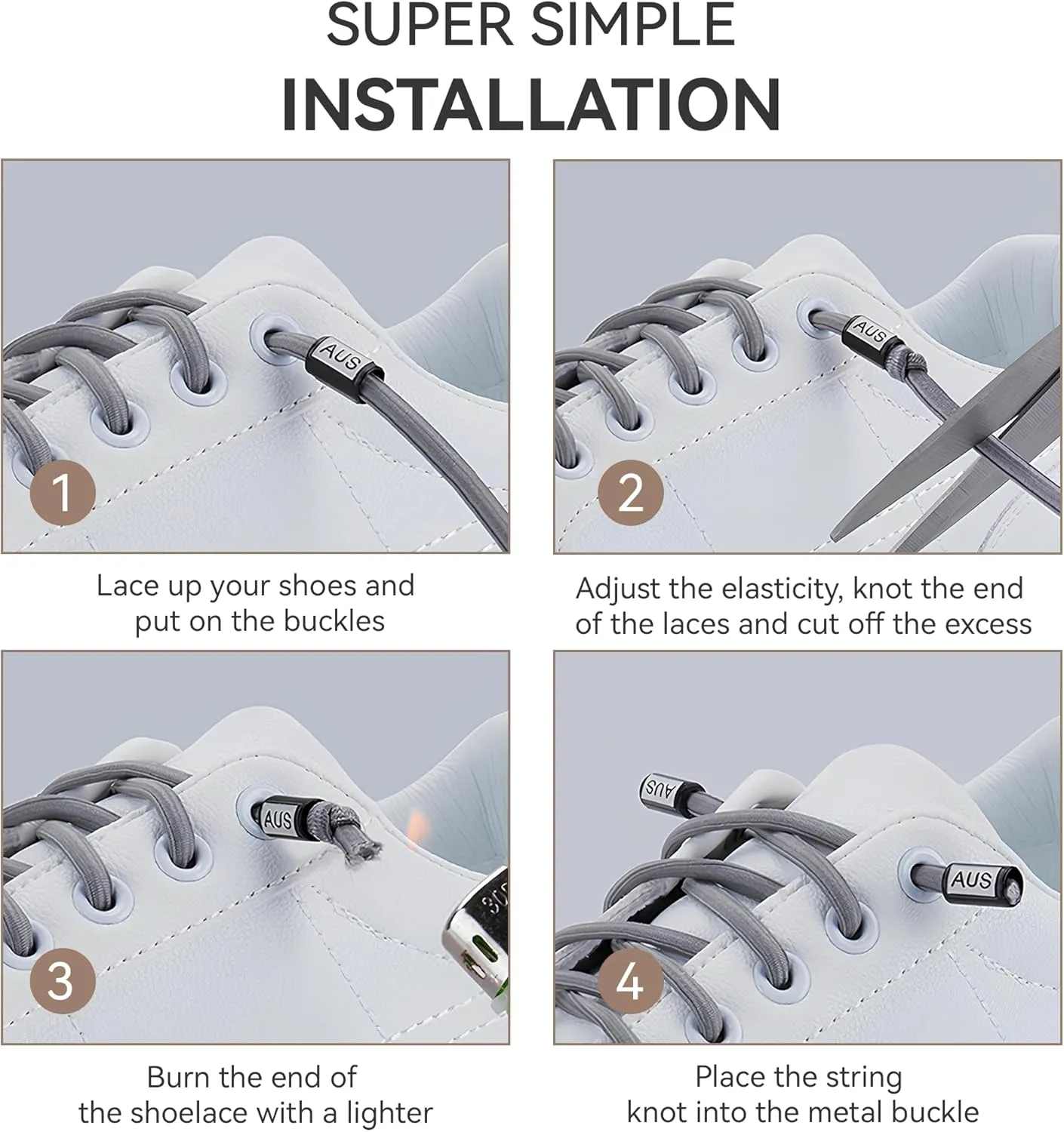 SUPER SIMPLE
INSTALLATION

AUS

1

Lace up your shoes and put on the buckles

AUS

2

Adjust the elasticity, knot the end of the laces and cut off the excess

AUS

3

Burn the end of the shoelace with a lighter

AUS

AUS

4

Place the string knot into the metal buckle