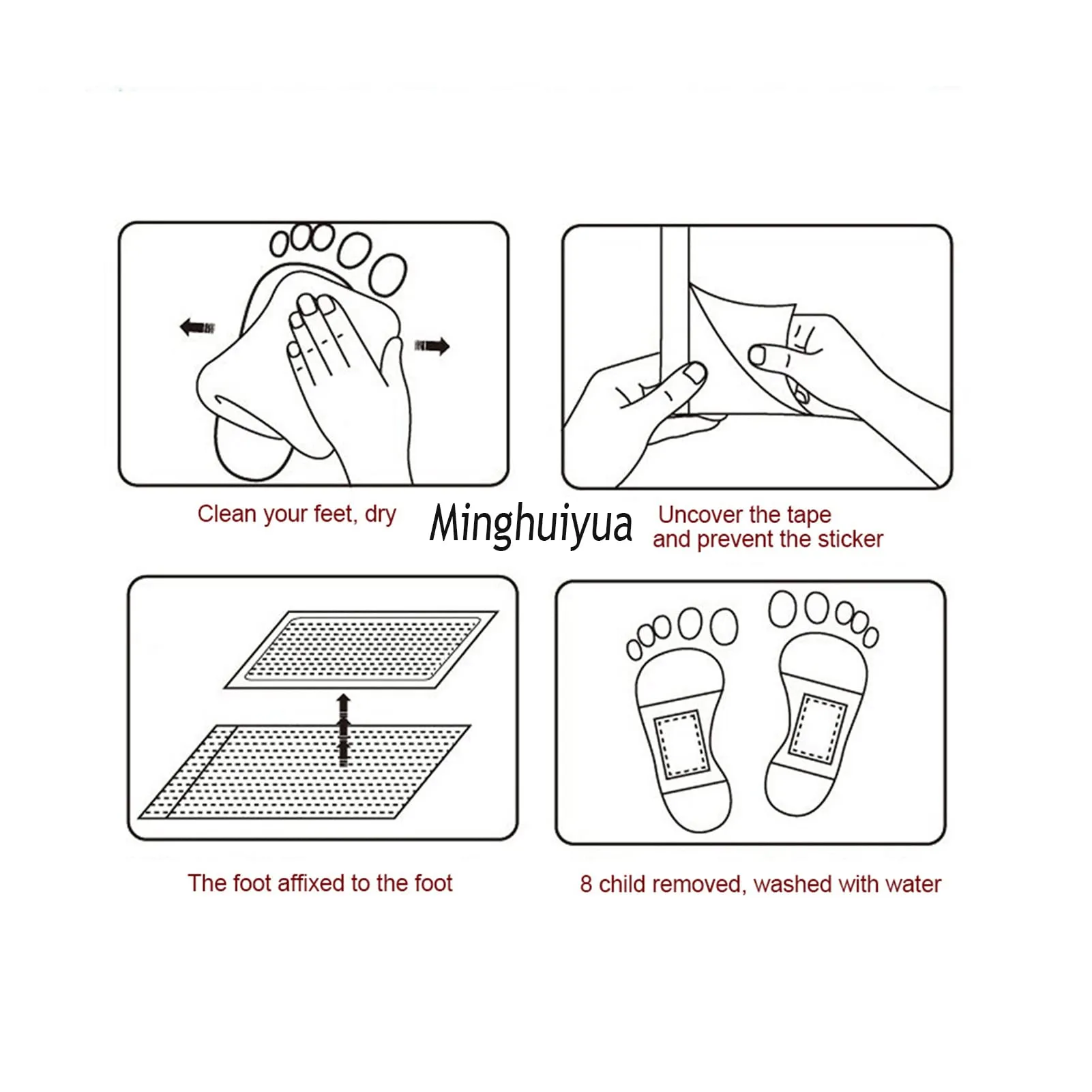 Clean your feet, dry

Minghuiyua

Uncover the tape and prevent the sticker

The foot affixed to the foot

8 child removed, washed with water